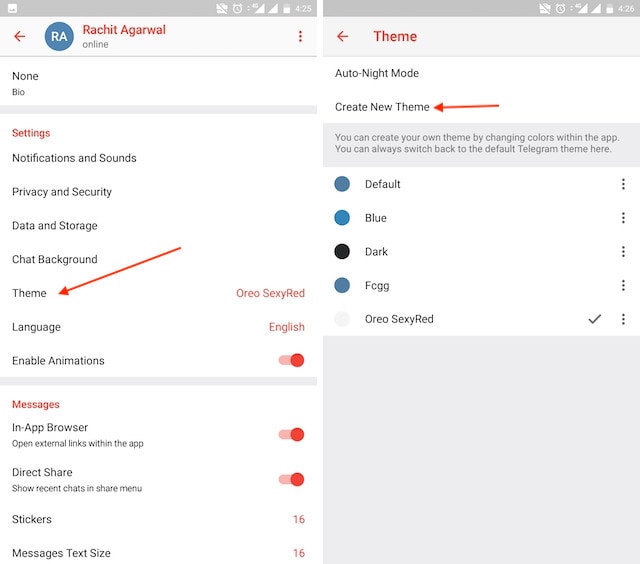 4G 4:25

RA
Rachit Agarwal
online

None
Bio

Settings
Notifications and Sounds
Privacy and Security
Data and Storage
Chat Background
Theme Oreo SexyRed
Language English
Enable Animations

Messages
In-App Browser
Open external links within the app
Direct Share
Show recent chats in share menu
Stickers 16
Messages Text Size 16

4G 4:26

Theme

Auto-Night Mode
Create New Theme

You can create your own theme by changing colors within the app. You can always switch back to the default Telegram theme here.

Default
Blue
Dark
Fcgg
Oreo SexyRed